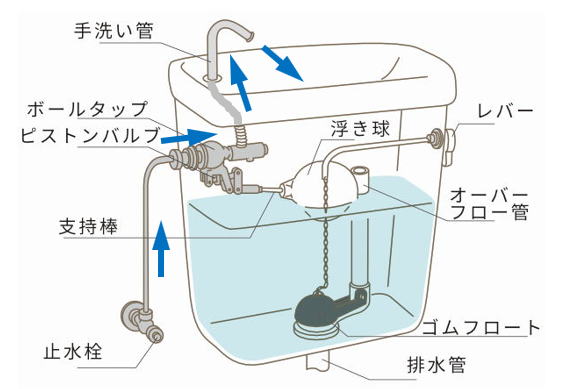 手洗い管
ボールタップ
ピストンバルブ
浮き球
レバー
オーバーフロー管
支持棒
ゴムフロート
止水栓
排水管